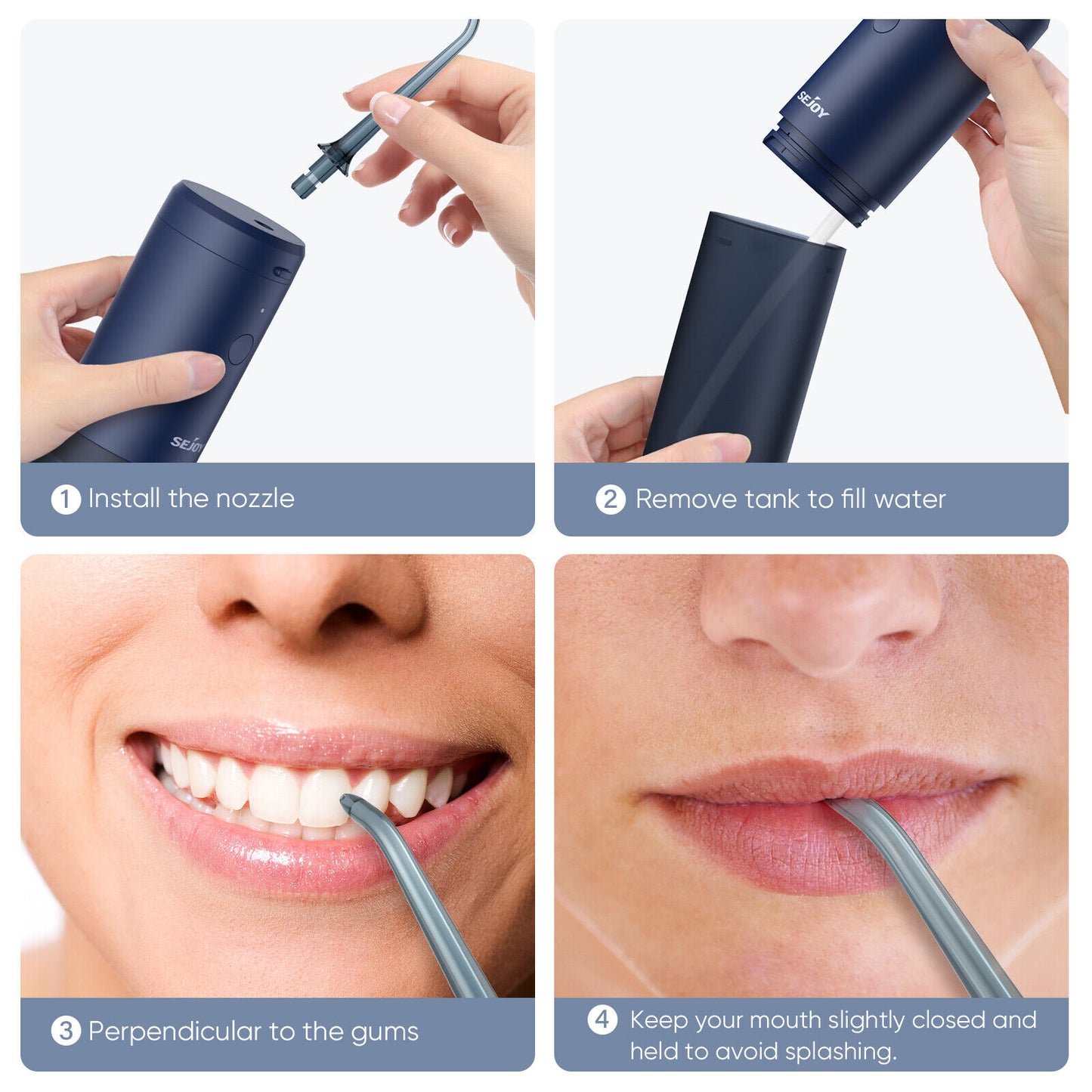 SEJOY

1 Install the nozzle

SEJOY

2 Remove tank to fill water

3 Perpendicular to the gums

4 Keep your mouth slightly closed and held to avoid splashing.