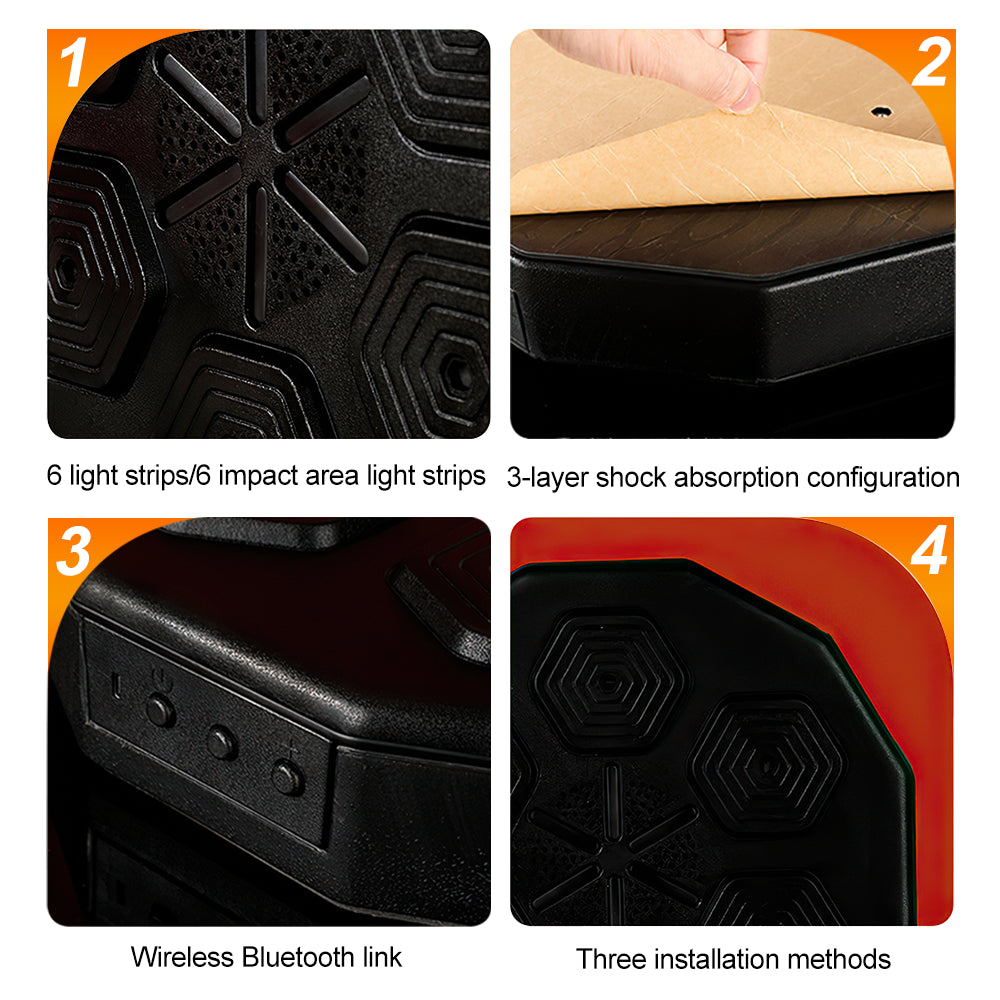 1

6 light strips/6 impact area light strips

2

3-layer shock absorption configuration

3

Wireless Bluetooth link

4

Three installation methods